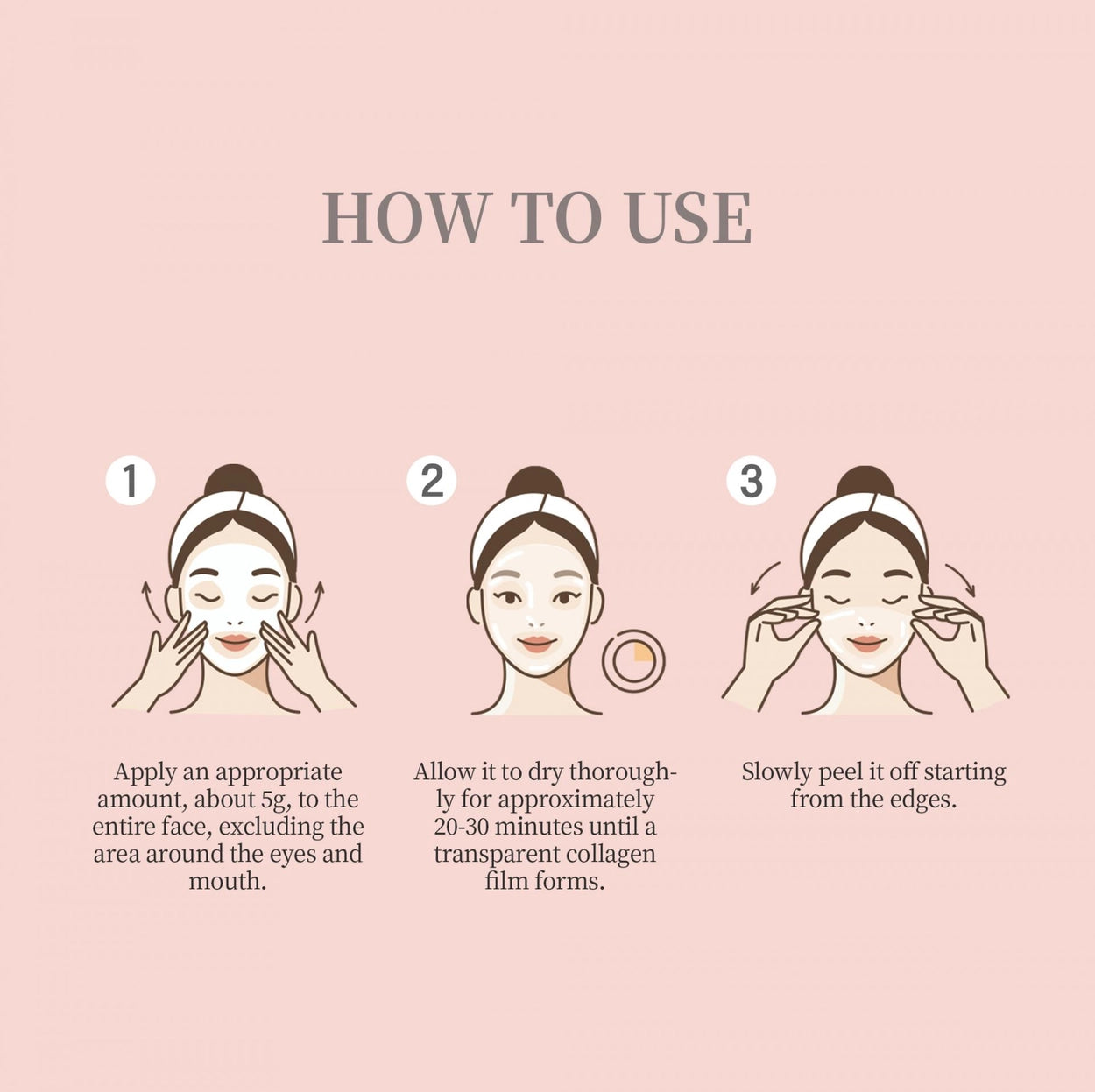 HOW TO USE

1

Apply an appropriate amount, about 5g, to the entire face, excluding the area around the eyes and mouth.

2

Allow it to dry thoroughly for approximately 20-30 minutes until a transparent collagen film forms.

3

Slowly peel it off starting from the edges.